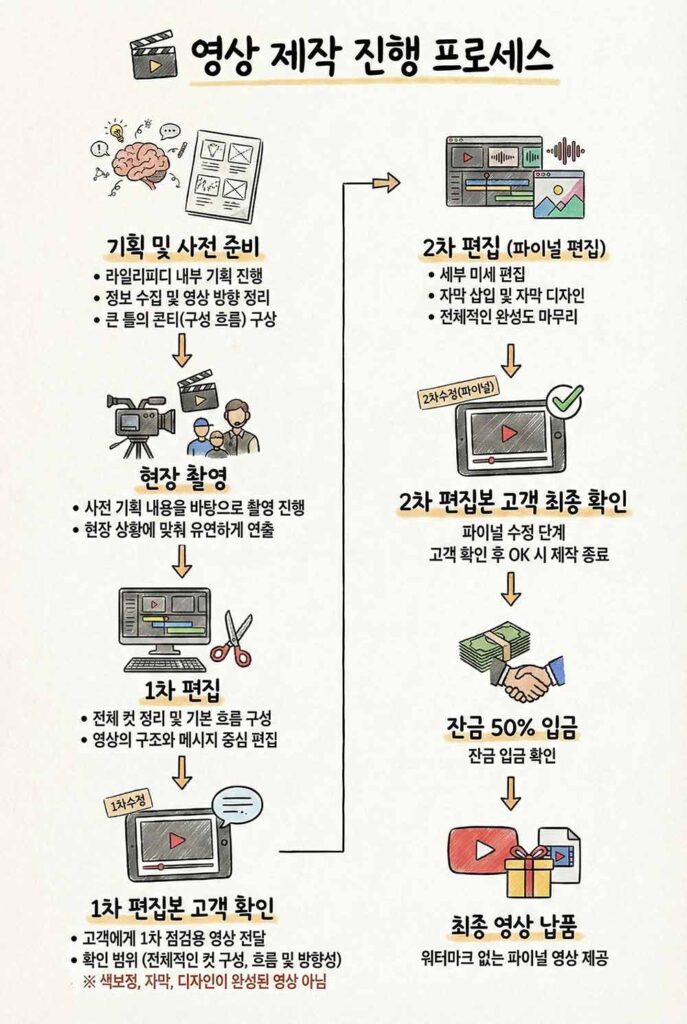 영상 제작 진행 프로세스

기획 및 사전 준비
• 라일리피디 내부 기획 진행
• 정보 수집 및 영상 방향 정리
• 큰 틀의 콘티(구성 흐름) 구상

현장 촬영
• 사전 기획 내용을 바탕으로 촬영 진행
• 현장 상황에 맞춰 유연하게 연출

1차 편집
• 전체 컷 정리 및 기본 흐름 구성
• 영상의 구조와 메시지 중심 편집

1차수정

1차 편집본 고객 확인
• 고객에게 1차 점검용 영상 전달
• 확인 범위 (전체적인 컷 구성, 흐름 및 방향성)
※ 색보정, 자막, 디자인이 완성된 영상 아님

2차 편집 (파이널 편집)
• 세부 미세 편집
• 자막 삽입 및 자막 디자인
• 전체적인 완성도 마무리

2차수정(파이널)

2차 편집본 고객 최종 확인
파이널 수정 단계
고객 확인 후 OK 시 제작 종료

잔금 50% 입금
잔금 입금 확인

최종 영상 납품
워터마크 없는 파이널 영상 제공