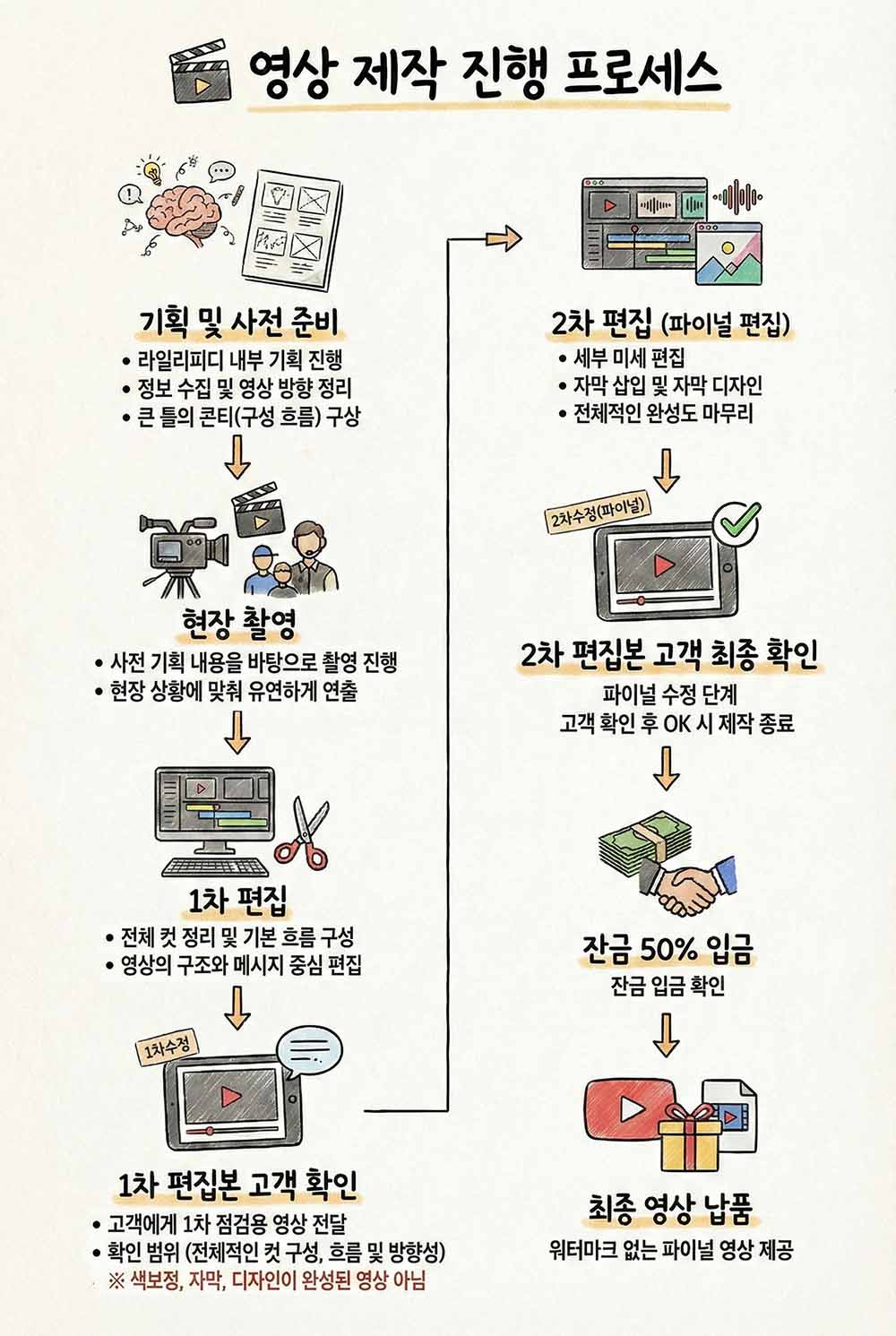 영상 제작 진행 프로세스

기획 및 사전 준비
• 라일리피디 내부 기획 진행
• 정보 수집 및 영상 방향 정리
• 큰 틀의 콘티(구성 흐름) 구상

현장 촬영
• 사전 기획 내용을 바탕으로 촬영 진행
• 현장 상황에 맞춰 유연하게 연출

1차 편집
• 전체 컷 정리 및 기본 흐름 구성
• 영상의 구조와 메시지 중심 편집

1차수정

1차 편집본 고객 확인
• 고객에게 1차 점검용 영상 전달
• 확인 범위 (전체적인 컷 구성, 흐름 및 방향성)
※ 색보정, 자막, 디자인이 완성된 영상 아님

2차 편집 (파이널 편집)
• 세부 미세 편집
• 자막 삽입 및 자막 디자인
• 전체적인 완성도 마무리

2차수정(파이널)

2차 편집본 고객 최종 확인
파이널 수정 단계
고객 확인 후 OK 시 제작 종료

잔금 50% 입금
잔금 입금 확인

최종 영상 납품
워터마크 없는 파이널 영상 제공